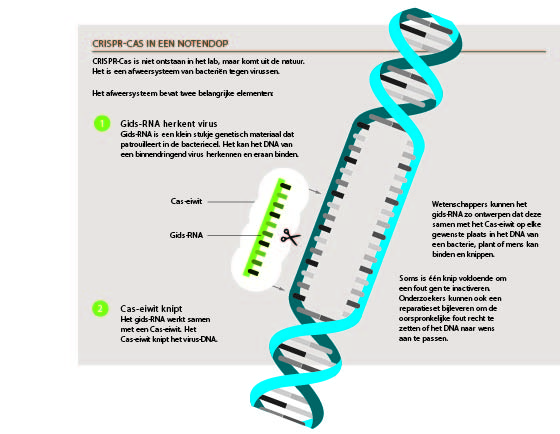 CRISPR-CAS IN EEN NOTENDOP

CRISPR-Cas is niet ontstaan in het lab, maar komt uit de natuur. Het is een afweersysteem van bacteriën tegen virussen.

Het afweersysteem bevat twee belangrijke elementen:

1

Gids-RNA herkent virus
Gids-RNA is een klein stukje genetisch materiaal dat patrouilleert in de bacteriecel. Het kan het DNA van een binnendringend virus herkennen en eraan binden.

Cas-eiwit

Gids-RNA

2

Cas-eiwit knipt
Het gids-RNA werkt samen met een Cas-eiwit. Het Cas-eiwit knipt het virus-DNA.

Wetenschappers kunnen het gids-RNA zo ontwerpen dat deze samen met het Cas-eiwit op elke gewenste plaats in het DNA van een bacterie, plant of mens kan binden en knippen.

Soms is één knip voldoende om een fout gen te inactiveren. Onderzoekers kunnen ook een reparatieset bijleveren om de oorspronkelijke fout recht te zetten of het DNA naar wens aan te passen.